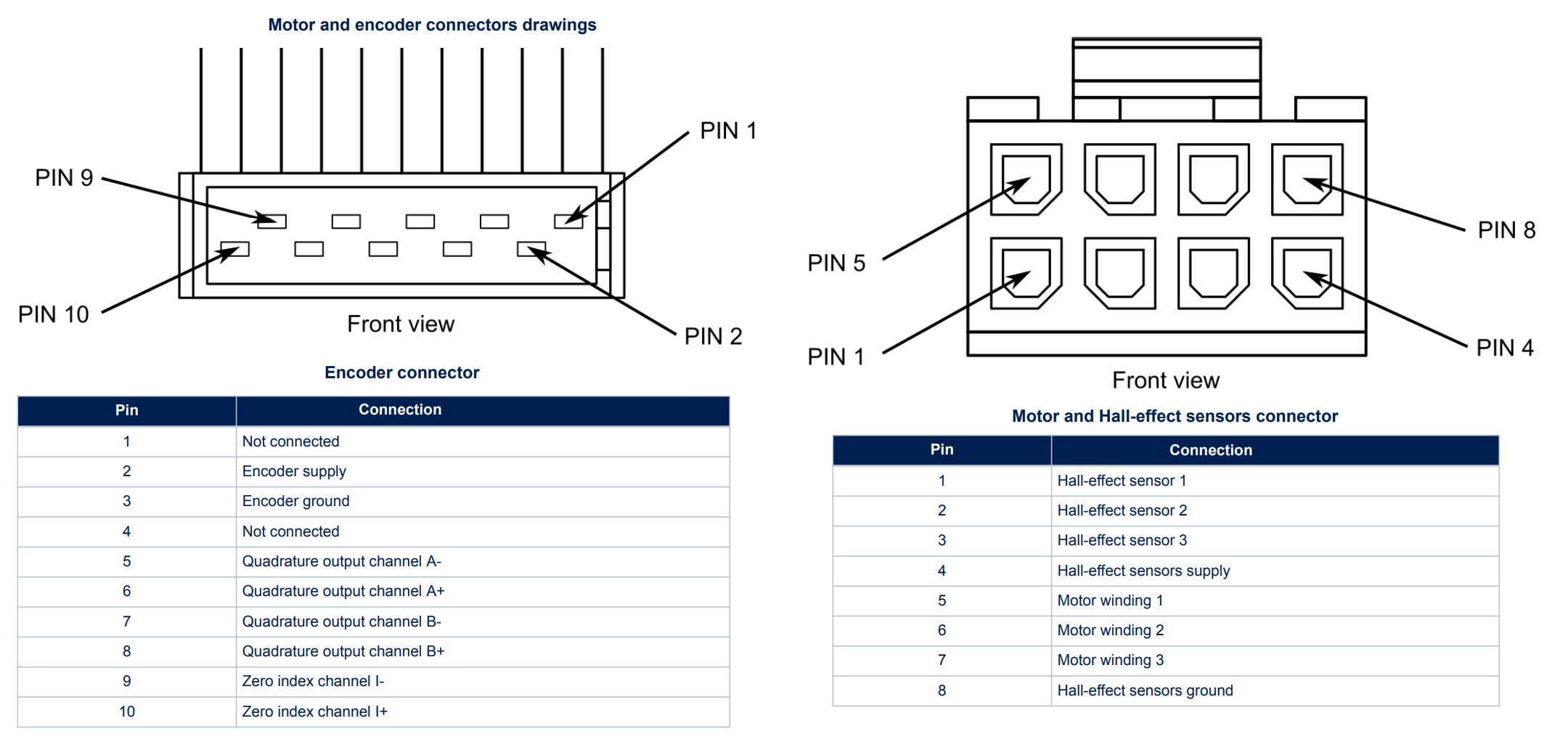 Motor and encoder connectors drawings

PIN 9
PIN 1
PIN 10
PIN 2
Front view

Encoder connector

| Pin | Connection |
|---|---|
| 1 | Not connected |
| 2 | Encoder supply |
| 3 | Encoder ground |
| 4 | Not connected |
| 5 | Quadrature output channel A- |
| 6 | Quadrature output channel A+ |
| 7 | Quadrature output channel B- |
| 8 | Quadrature output channel B+ |
| 9 | Zero index channel I- |
| 10 | Zero index channel I+ |

PIN 5
PIN 8
PIN 1
PIN 4
Front view

Motor and Hall-effect sensors connector

| Pin | Connection |
|---|---|
| 1 | Hall-effect sensor 1 |
| 2 | Hall-effect sensor 2 |
| 3 | Hall-effect sensor 3 |
| 4 | Hall-effect sensors supply |
| 5 | Motor winding 1 |
| 6 | Motor winding 2 |
| 7 | Motor winding 3 |
| 8 | Hall-effect sensors ground |